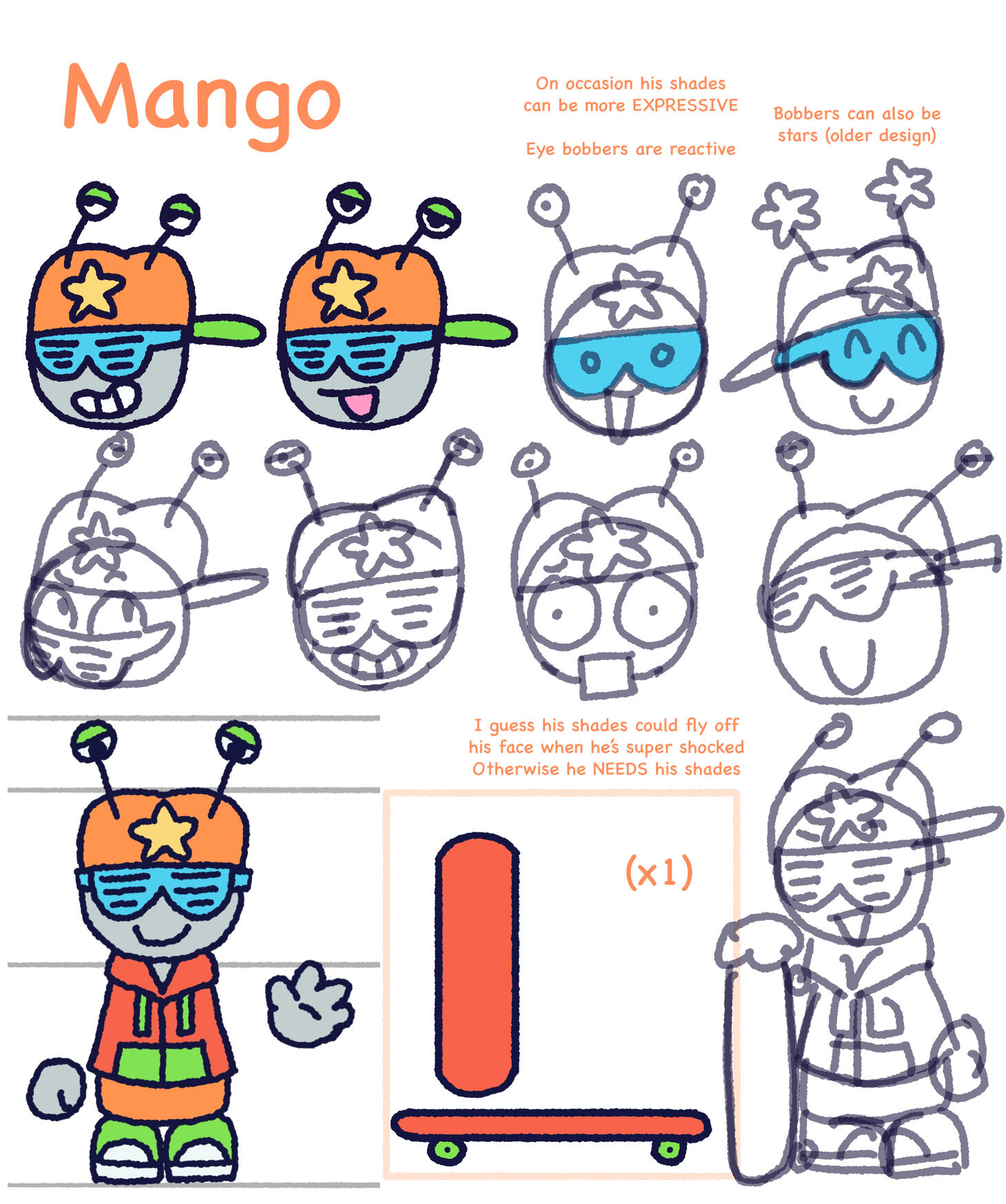 Mango

On occasion his shades can be more EXPRESSIVE

Eye bobbers are reactive

Bobbers can also be stars (older design)

I guess his shades could fly off his face when he's super shocked Otherwise he NEEDS his shades

(x1)