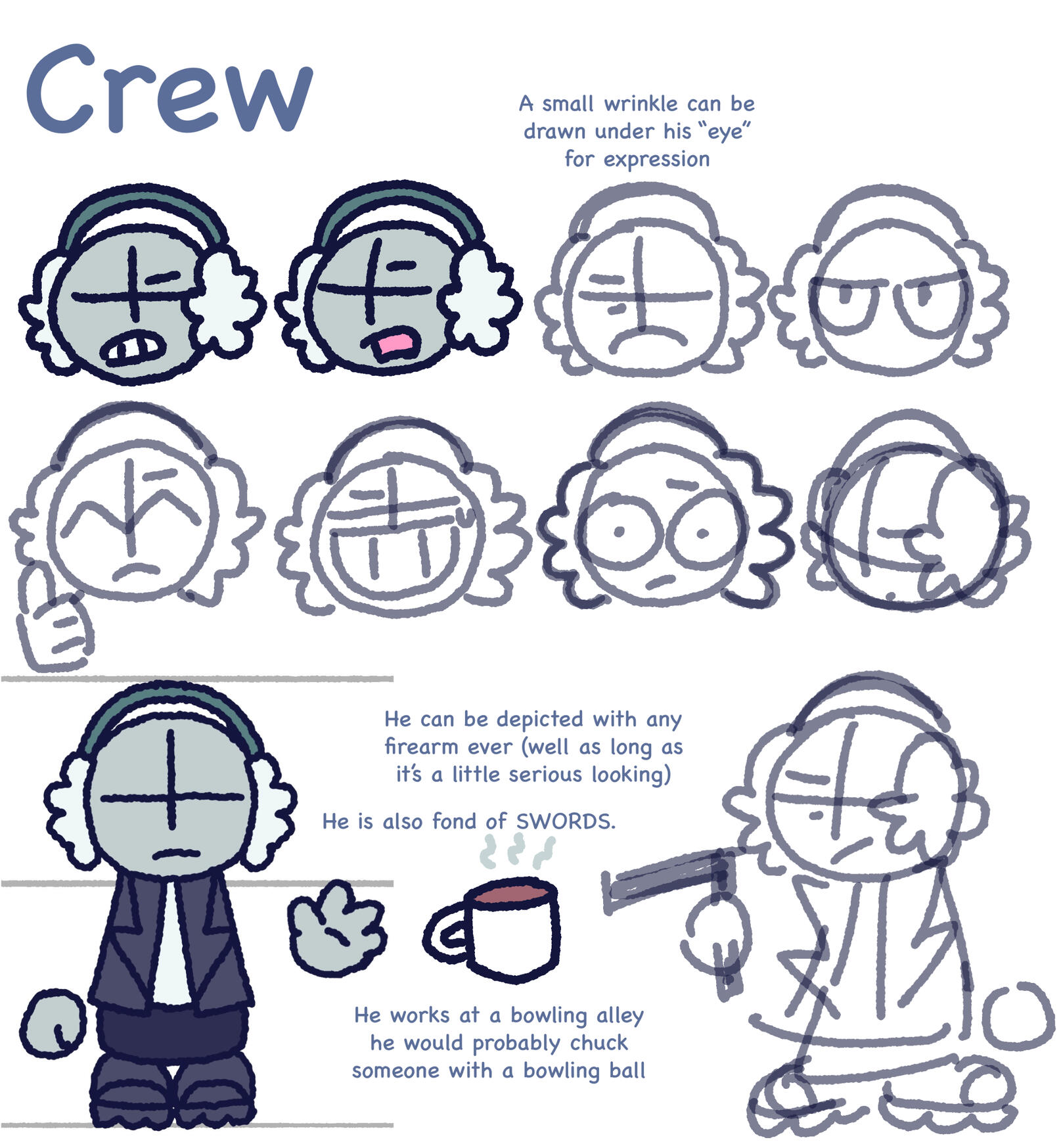 Crew

A small wrinkle can be drawn under his "eye" for expression

He can be depicted with any firearm ever (well as long as it's a little serious looking)

He is also fond of SWORDS.

He works at a bowling alley he would probably chuck someone with a bowling ball